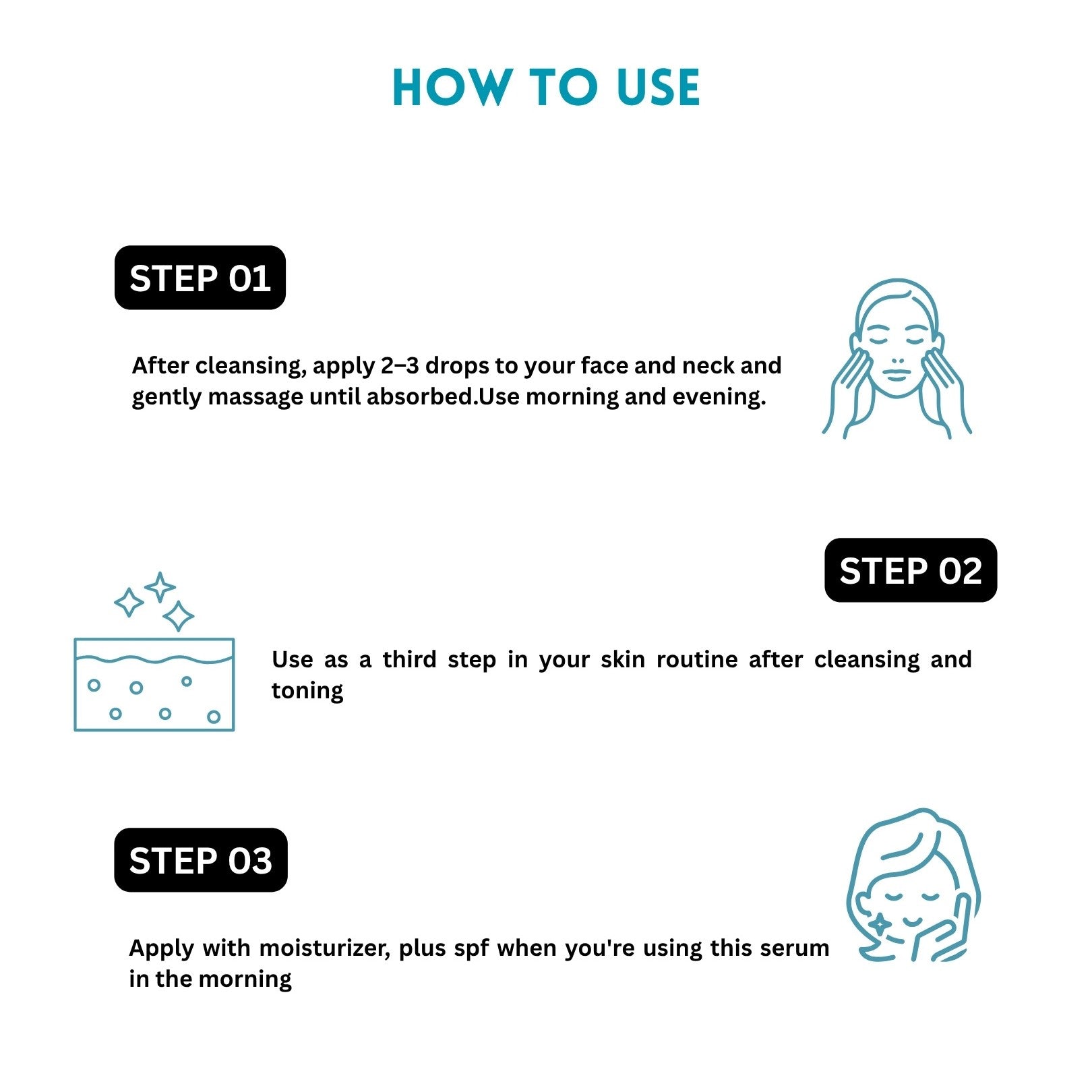 HOW TO USE

STEP 01

After cleansing, apply 2–3 drops to your face and neck and gently massage until absorbed.Use morning and evening.

STEP 02

Use as a third step in your skin routine after cleansing and toning

STEP 03

Apply with moisturizer, plus spf when you're using this serum in the morning